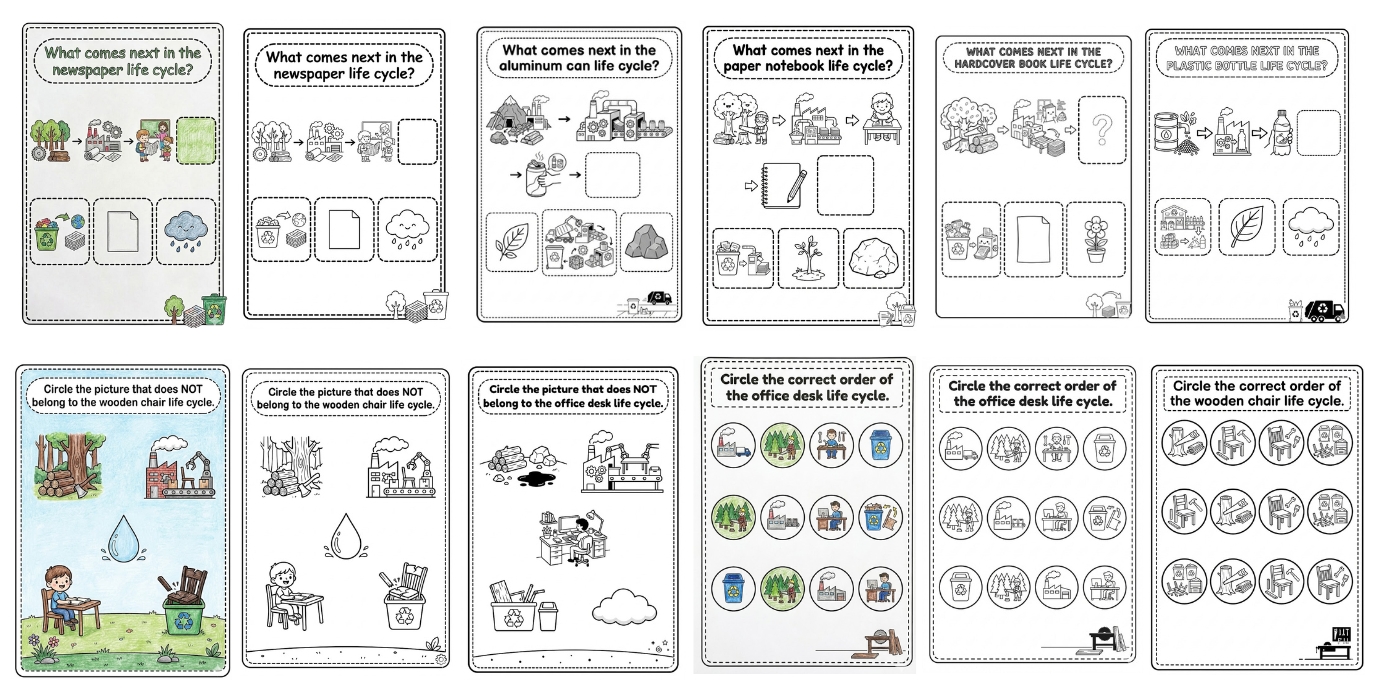 What comes next in the newspaper life cycle?

What comes next in the newspaper life cycle?

What comes next in the aluminum can life cycle?

What comes next in the paper notebook life cycle?

WHAT COMES NEXT IN THE HARDCOVER BOOK LIFE CYCLE?

?

WHAT COMES NEXT IN THE PLASTIC BOTTLE LIFE CYCLE?

Circle the picture that does NOT belong to the wooden chair life cycle.

Circle the picture that does NOT belong to the wooden chair life cycle.

Circle the picture that does NOT belong to the office desk life cycle.

Circle the correct order of the office desk life cycle.

Circle the correct order of the office desk life cycle.

Circle the correct order of the wooden chair life cycle.